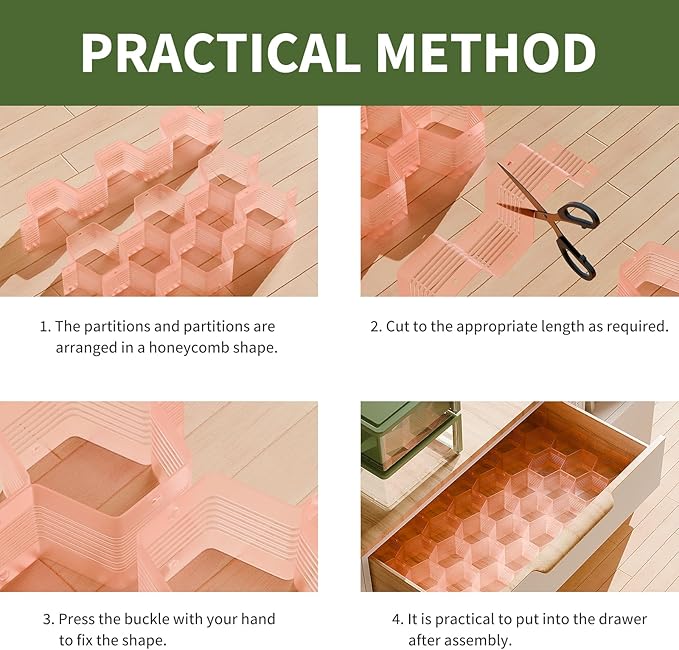 PRACTICAL METHOD

1. The partitions and partitions are arranged in a honeycomb shape.

2. Cut to the appropriate length as required.

3. Press the buckle with your hand to fix the shape.

4. It is practical to put into the drawer after assembly.