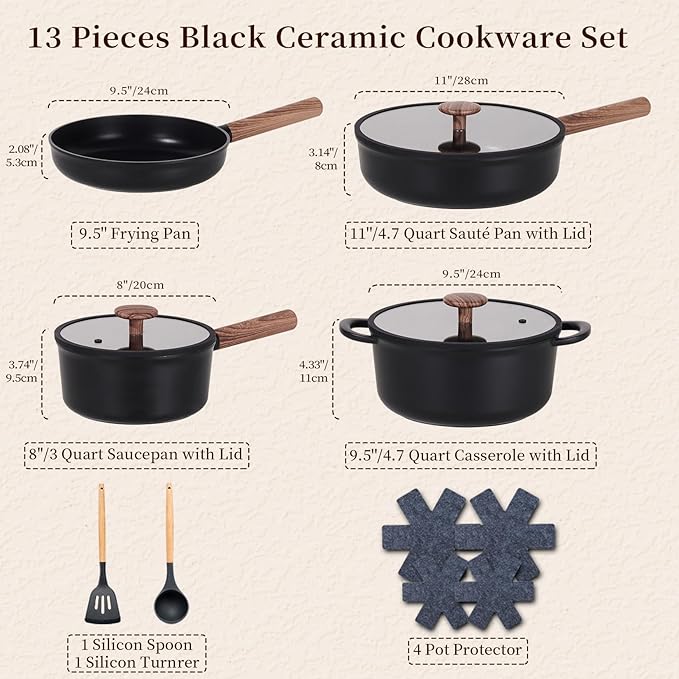 13 Pieces Black Ceramic Cookware Set

9.5"/24cm

2.08"/ 5.3cm

9.5" Frying Pan

11"/28cm

3.14"/ 8cm

11"/4.7 Quart Sauté Pan with Lid

8"/20cm

3.74"/ 9.5cm

8"/3 Quart Saucepan with Lid

9.5"/24cm

4.33"/ 11cm

9.5"/4.7 Quart Casserole with Lid

1 Silicon Spoon
1 Silicon Turnrer

4 Pot Protector