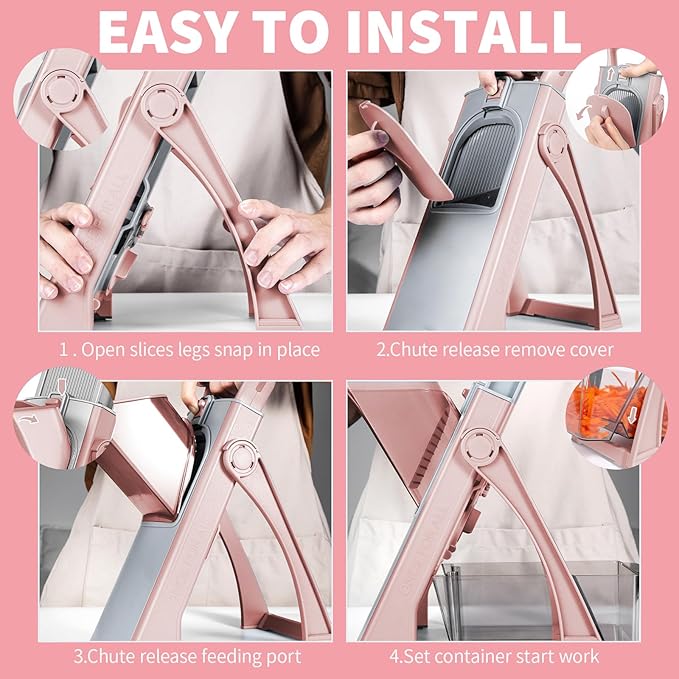 EASY TO INSTALL

1 . Open slices legs snap in place

2.Chute release remove cover

3.Chute release feeding port

4.Set container start work