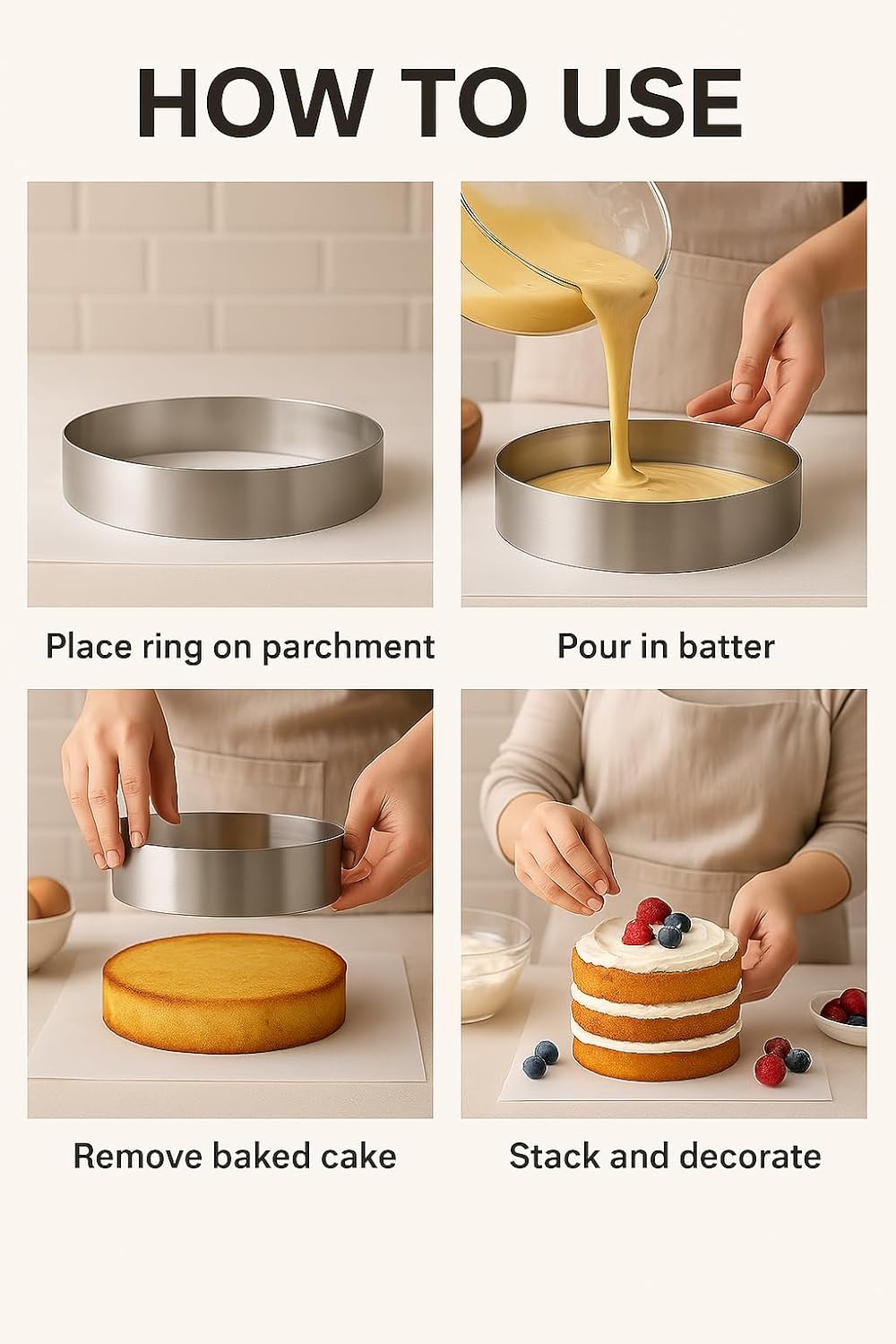 HOW TO USE

Place ring on parchment

Pour in batter

Remove baked cake

Stack and decorate