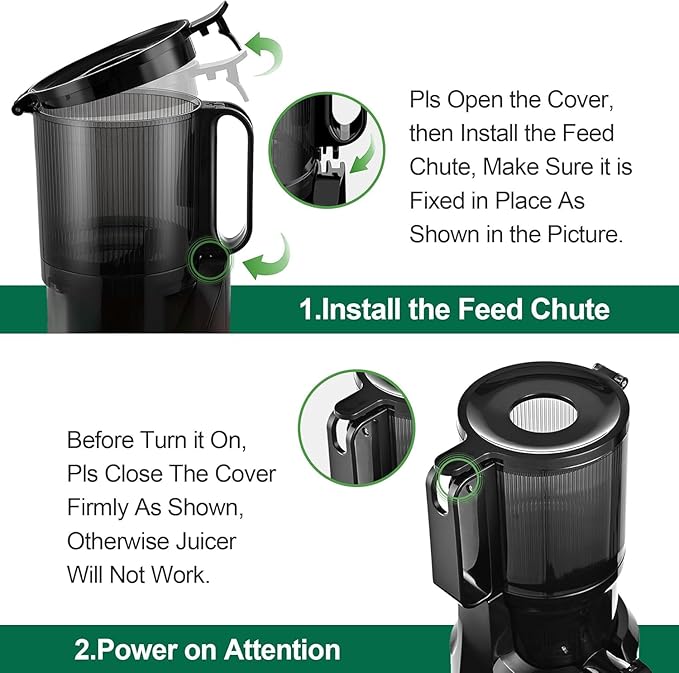 Pls Open the Cover, then Install the Feed Chute, Make Sure it is Fixed in Place As Shown in the Picture.

1.Install the Feed Chute

Before Turn it On, Pls Close The Cover Firmly As Shown, Otherwise Juicer Will Not Work.

2.Power on Attention