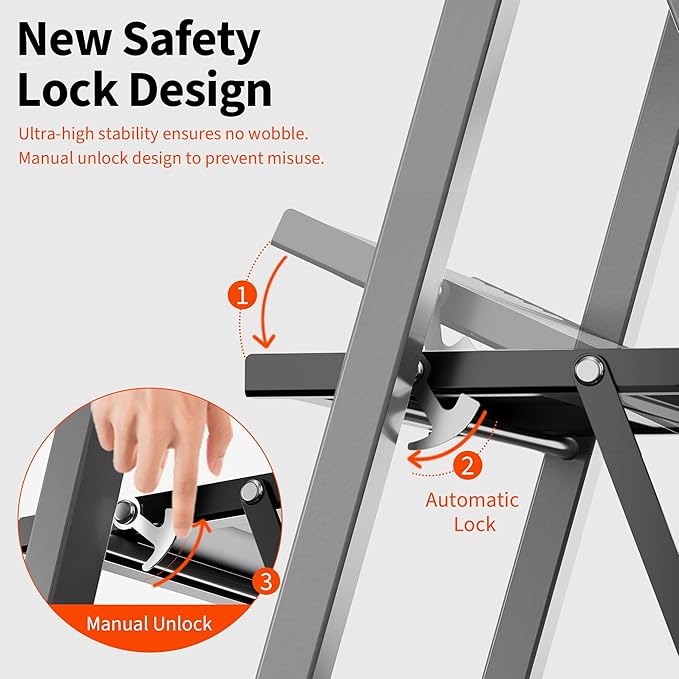 New Safety Lock Design

Ultra-high stability ensures no wobble.
Manual unlock design to prevent misuse.

1

2

Automatic Lock

3

Manual Unlock