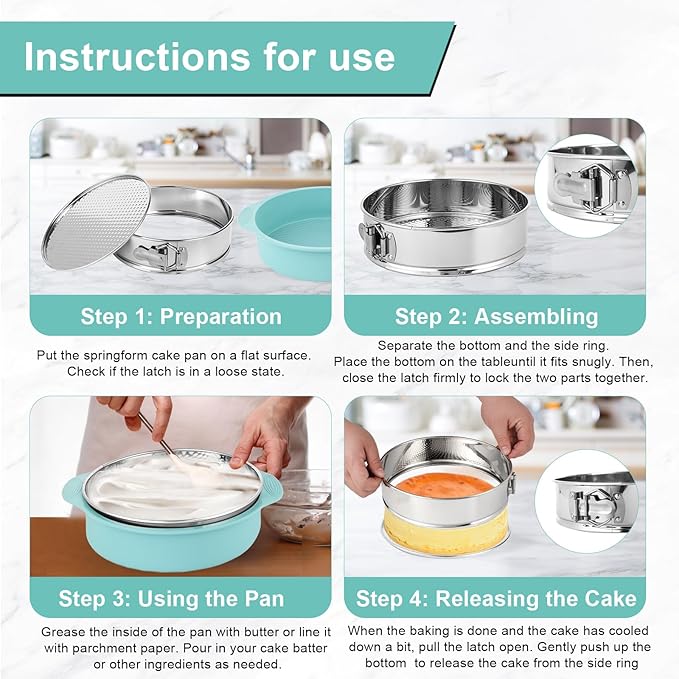 Instructions for use

Step 1: Preparation

Put the springform cake pan on a flat surface. Check if the latch is in a loose state.

Step 2: Assembling

Separate the bottom and the side ring. Place the bottom on the tableuntil it fits snugly. Then, close the latch firmly to lock the two parts together.

Step 3: Using the Pan

Grease the inside of the pan with butter or line it with parchment paper. Pour in your cake batter or other ingredients as needed.

Step 4: Releasing the Cake

When the baking is done and the cake has cooled down a bit, pull the latch open. Gently push up the bottom to release the cake from the side ring