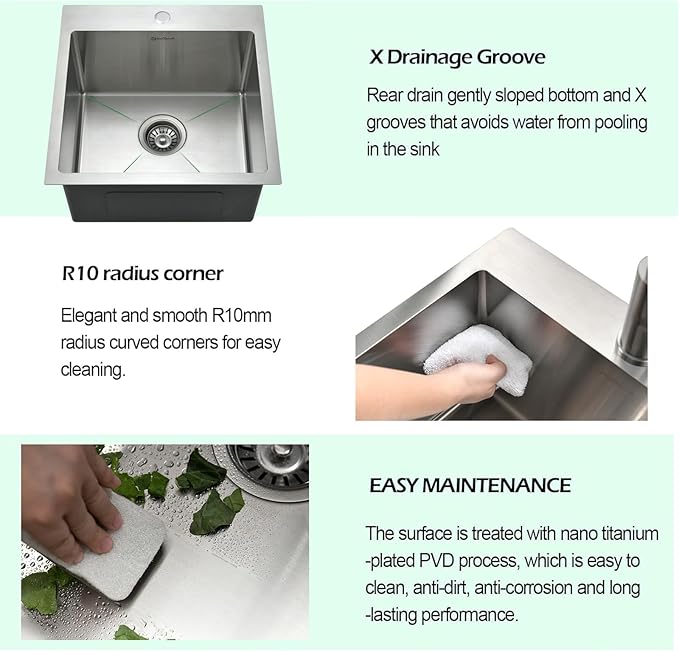 X Drainage Groove

Rear drain gently sloped bottom and X grooves that avoids water from pooling in the sink

R10 radius corner

Elegant and smooth R10mm radius curved corners for easy cleaning.

EASY MAINTENANCE

The surface is treated with nano titanium -plated PVD process, which is easy to clean, anti-dirt, anti-corrosion and long -lasting performance.