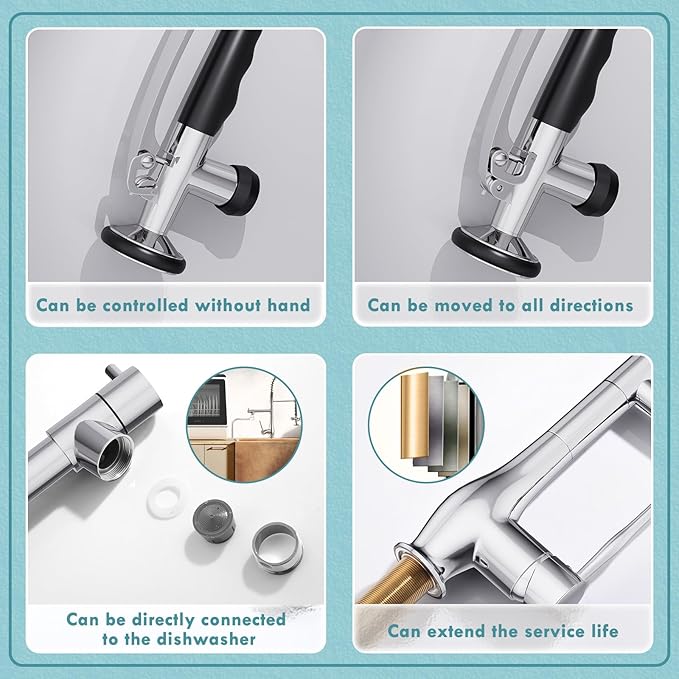 Can be controlled without hand

Can be moved to all directions

Can be directly connected to the dishwasher

Can extend the service life