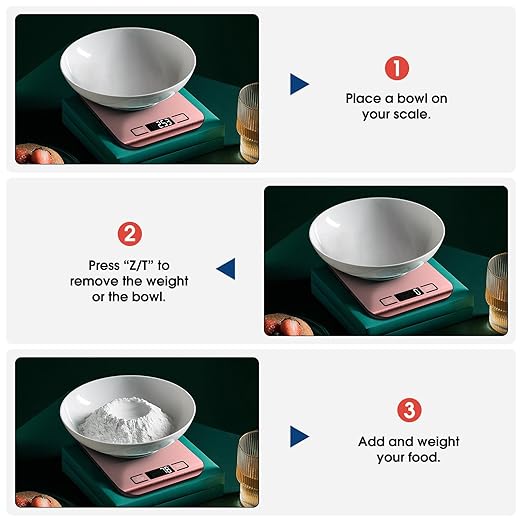 1
Place a bowl on your scale.

2
Press “Z/T” to remove the weight or the bowl.

0

3
Add and weight your food.