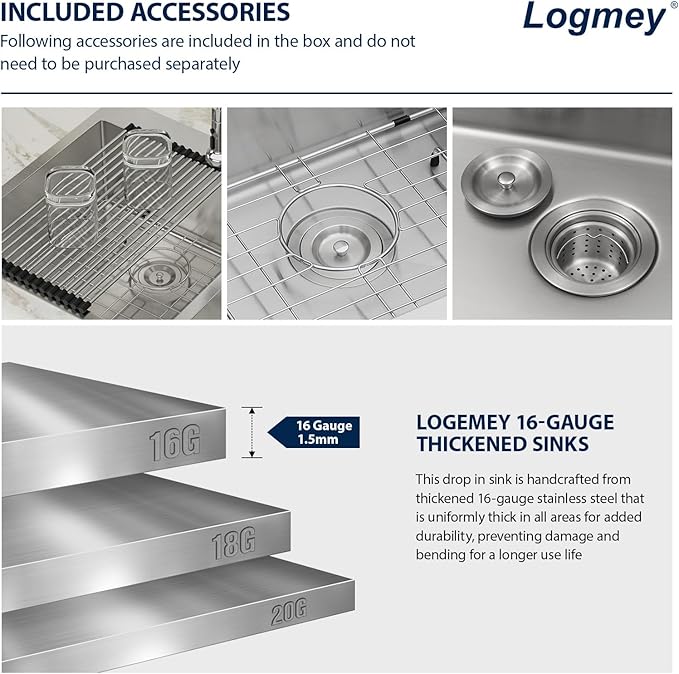 INCLUDED ACCESSORIES

Logmey®

Following accessories are included in the box and do not need to be purchased separately

16G

16 Gauge
1.5mm

18G

20G

LOGEMEY 16-GAUGE THICKENED SINKS

This drop in sink is handcrafted from thickened 16-gauge stainless steel that is uniformly thick in all areas for added durability, preventing damage and bending for a longer use life