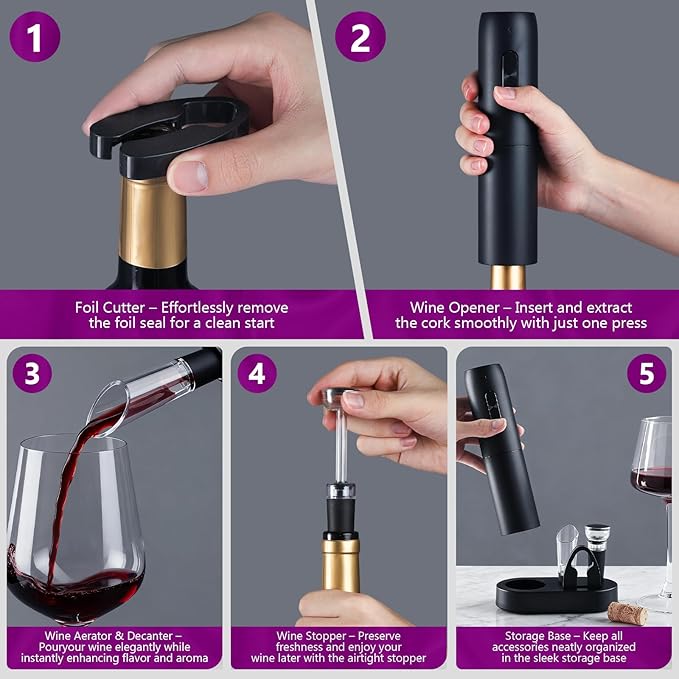 1

Foil Cutter – Effortlessly remove the foil seal for a clean start

2

Wine Opener – Insert and extract the cork smoothly with just one press

3

Wine Aerator & Decanter – Pouryour wine elegantly while instantly enhancing flavor and aroma

4

Wine Stopper – Preserve freshness and enjoy your wine later with the airtight stopper

5

Storage Base – Keep all accessories neatly organized in the sleek storage base