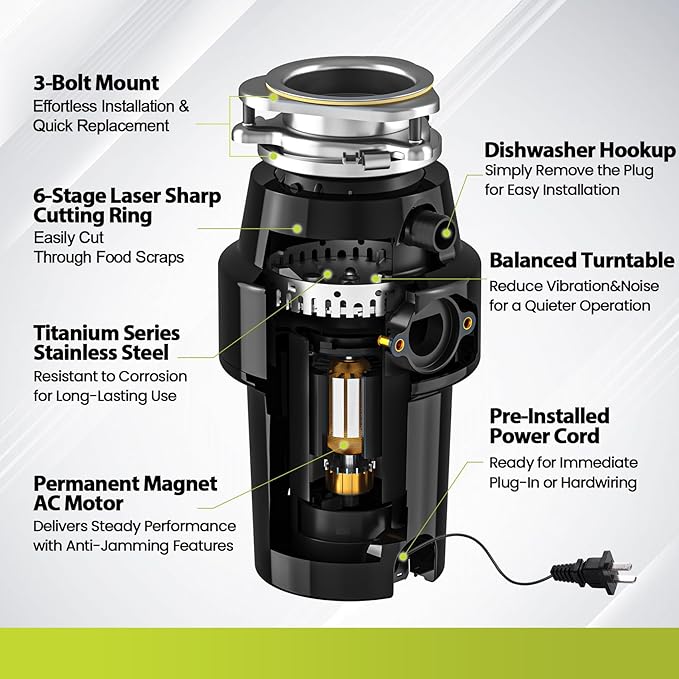 3-Bolt Mount
Effortless Installation & Quick Replacement

6-Stage Laser Sharp Cutting Ring
Easily Cut Through Food Scraps

Titanium Series Stainless Steel
Resistant to Corrosion for Long-Lasting Use

Permanent Magnet AC Motor
Delivers Steady Performance with Anti-Jamming Features

Dishwasher Hookup
Simply Remove the Plug for Easy Installation

Balanced Turntable
Reduce Vibration&Noise for a Quieter Operation

Pre-Installed Power Cord
Ready for Immediate Plug-In or Hardwiring