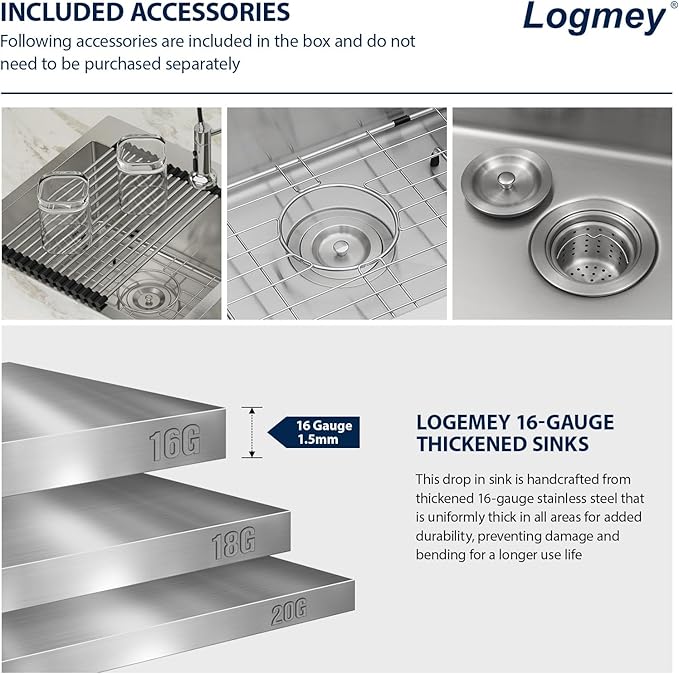 INCLUDED ACCESSORIES

Logmey®

Following accessories are included in the box and do not need to be purchased separately

16G

16 Gauge
1.5mm

18G

20G

LOGEMEY 16-GAUGE THICKENED SINKS

This drop in sink is handcrafted from thickened 16-gauge stainless steel that is uniformly thick in all areas for added durability, preventing damage and bending for a longer use life