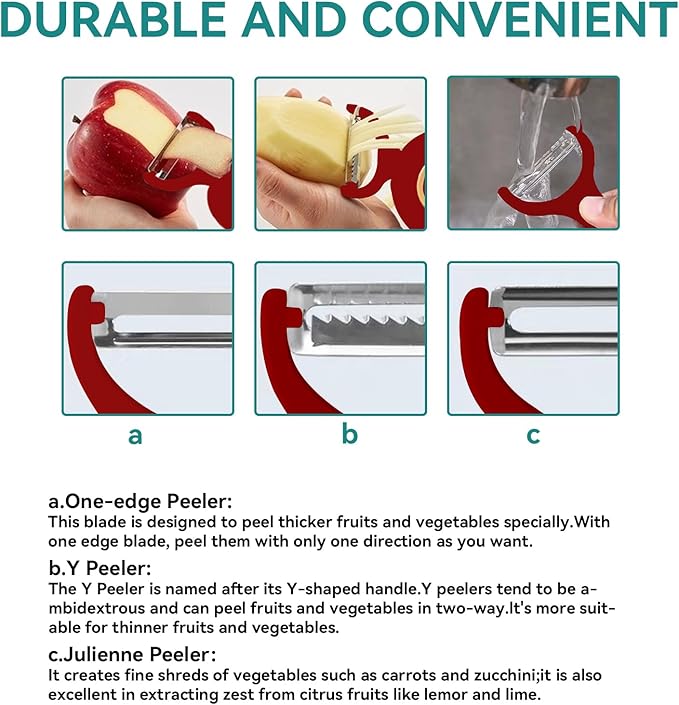 DURABLE AND CONVENIENT

a

b

c

a.One-edge Peeler:
This blade is designed to peel thicker fruits and vegetables specially.With one edge blade, peel them with only one direction as you want.

b.Y Peeler:
The Y Peeler is named after its Y-shaped handle.Y peelers tend to be ambidextrous and can peel fruits and vegetables in two-way.It's more suitable for thinner fruits and vegetables.

c.Julienne Peeler:
It creates fine shreds of vegetables such as carrots and zucchini;it is also excellent in extracting zest from citrus fruits like lemor and lime.