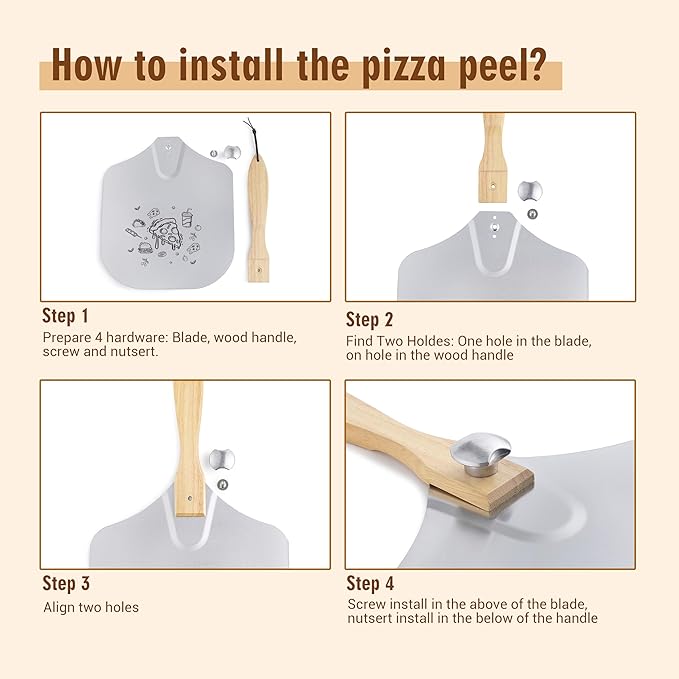 How to install the pizza peel?

Step 1
Prepare 4 hardware: Blade, wood handle, screw and nutsert.

Step 2
Find Two Holdes: One hole in the blade, on hole in the wood handle

Step 3
Align two holes

Step 4
Screw install in the above of the blade, nutsert install in the below of the handle