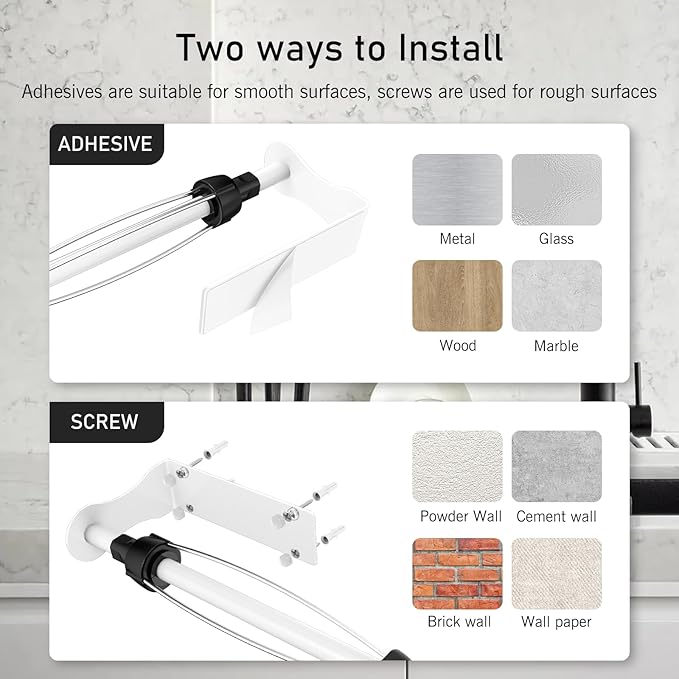 Two ways to Install

Adhesives are suitable for smooth surfaces, screws are used for rough surfaces

ADHESIVE

Metal

Glass

Wood

Marble

SCREW

Powder Wall

Cement wall

Brick wall

Wall paper