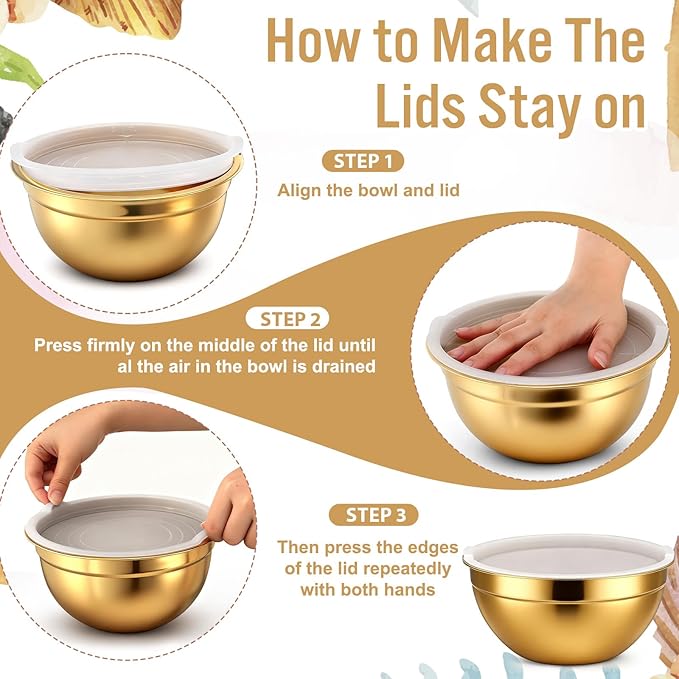 How to Make The Lids Stay on

STEP 1

Align the bowl and lid

STEP 2

Press firmly on the middle of the lid until al the air in the bowl is drained

STEP 3

Then press the edges of the lid repeatedly with both hands