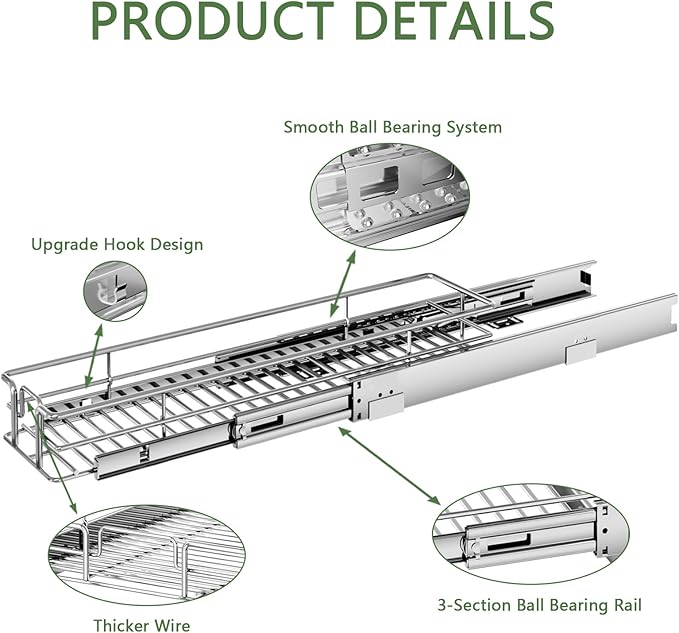 PRODUCT DETAILS

Smooth Ball Bearing System

Upgrade Hook Design

Thicker Wire

3-Section Ball Bearing Rail