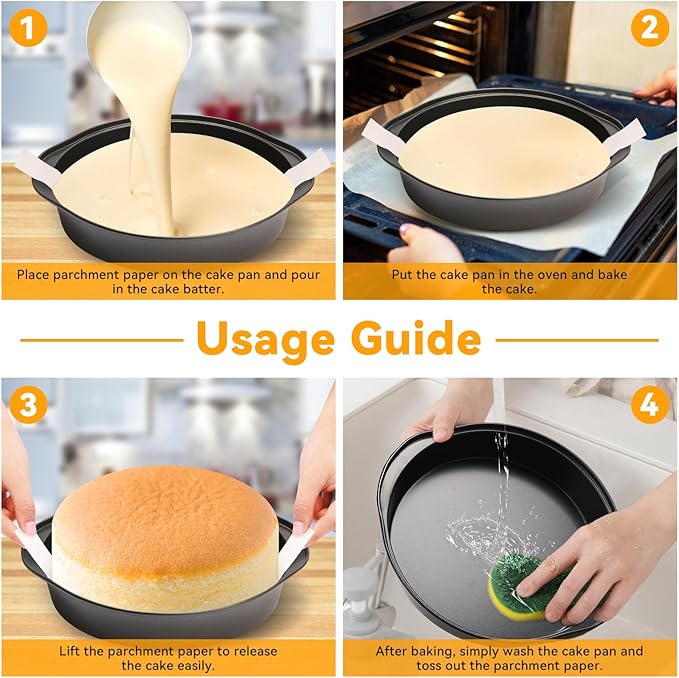 1

Place parchment paper on the cake pan and pour in the cake batter.

2

Put the cake pan in the oven and bake the cake.

Usage Guide

3

Lift the parchment paper to release the cake easily.

4

After baking, simply wash the cake pan and toss out the parchment paper.