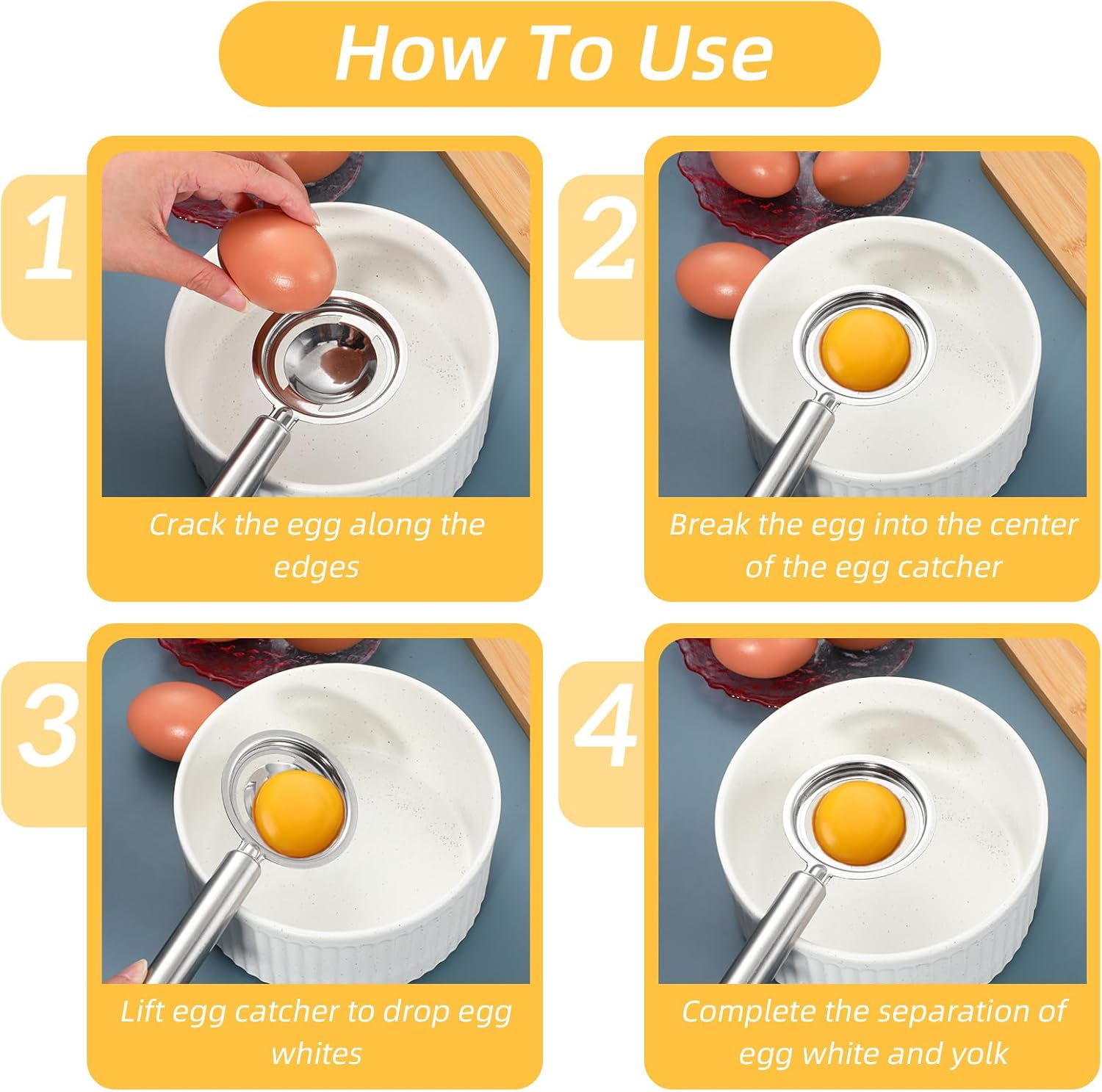 How To Use

1

Crack the egg along the edges

2

Break the egg into the center of the egg catcher

3

Lift egg catcher to drop egg whites

4

Complete the separation of egg white and yolk