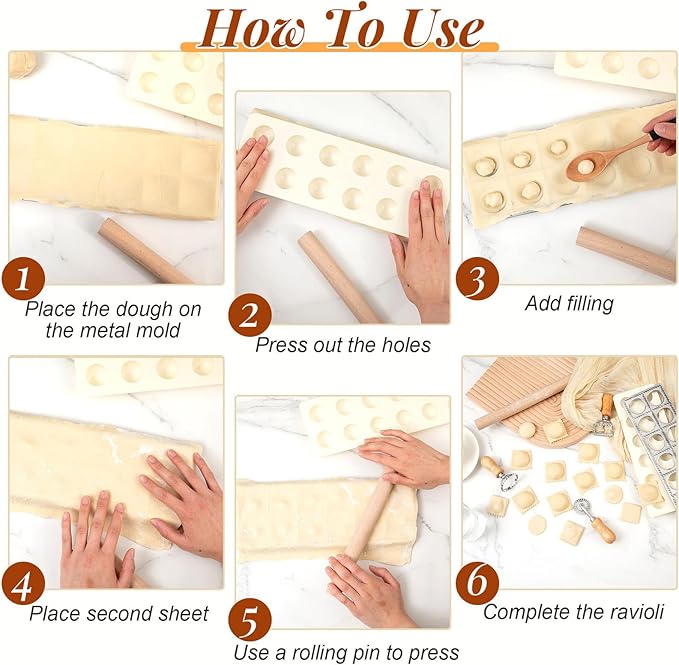 How To Use

1
Place the dough on the metal mold

2
Press out the holes

3
Add filling

4
Place second sheet

5
Use a rolling pin to press

6
Complete the ravioli