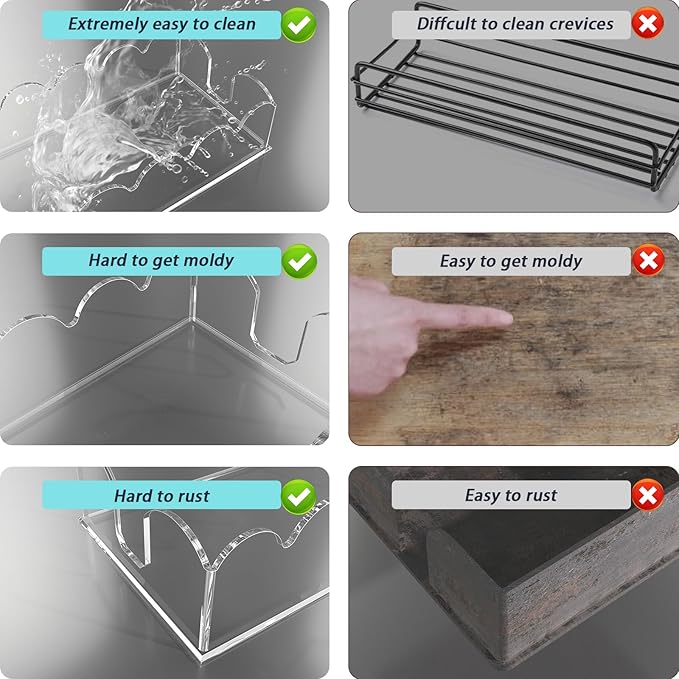 Extremely easy to clean

Diffcult to clean crevices

Hard to get moldy

Easy to get moldy

Hard to rust

Easy to rust