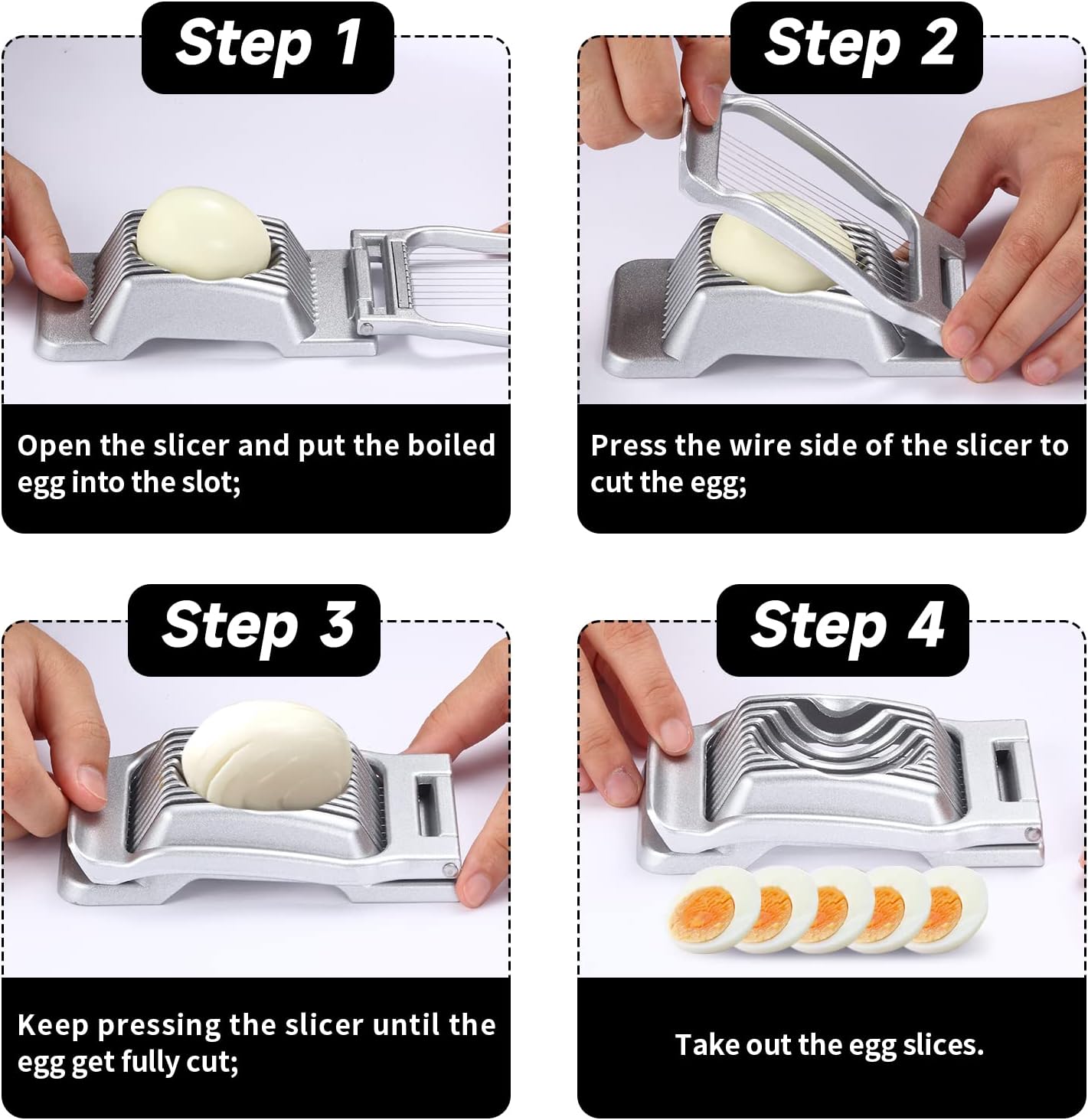 Step 1

Open the slicer and put the boiled egg into the slot;

Step 2

Press the wire side of the slicer to cut the egg;

Step 3

Keep pressing the slicer until the egg get fully cut;

Step 4

Take out the egg slices.