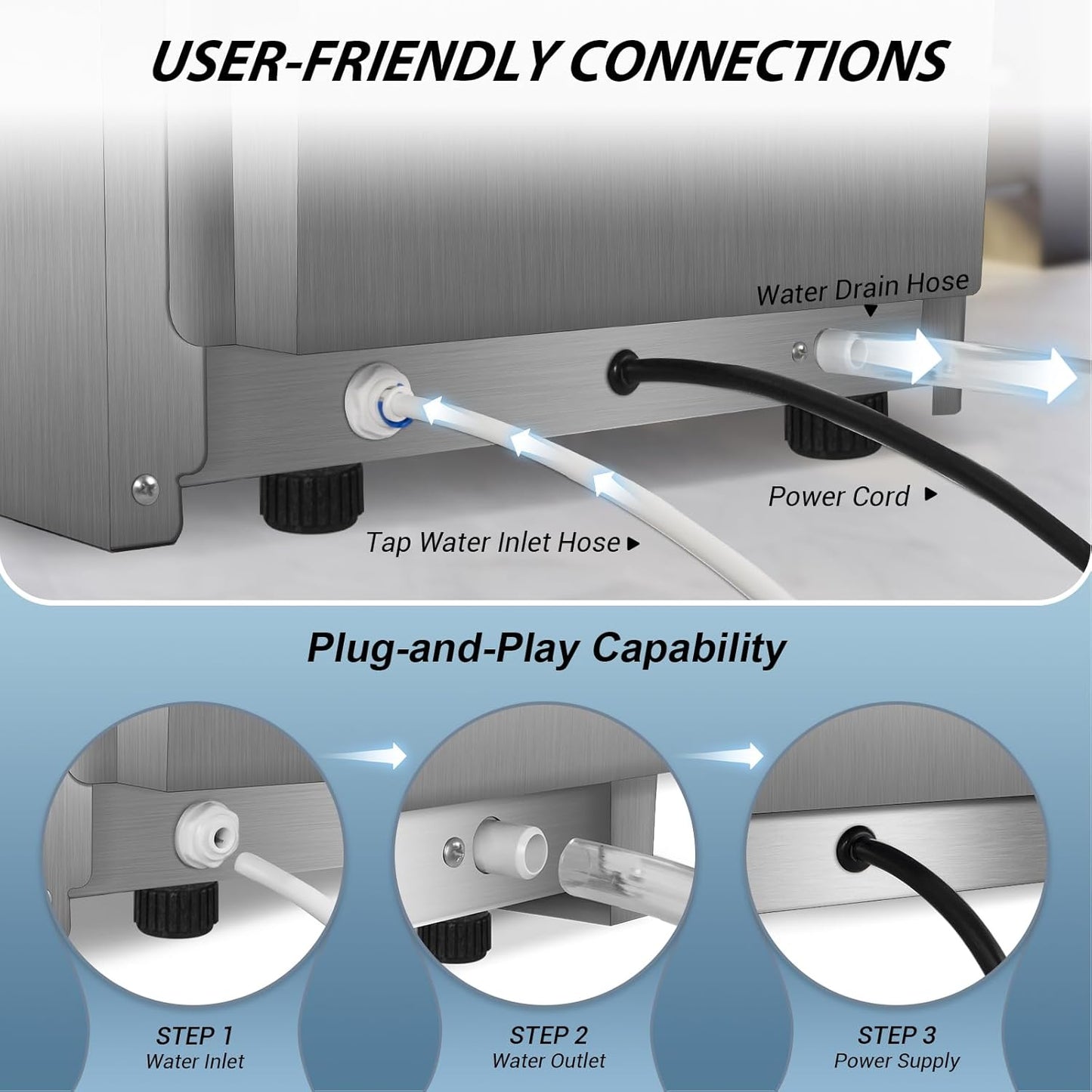 USER-FRIENDLY CONNECTIONS

Water Drain Hose

Power Cord

Tap Water Inlet Hose

Plug-and-Play Capability

STEP 1
Water Inlet

STEP 2
Water Outlet

STEP 3
Power Supply