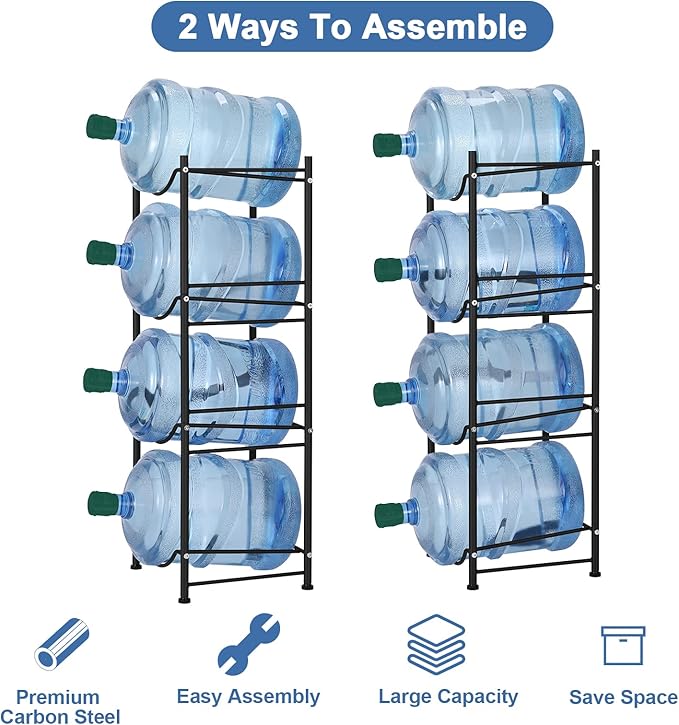 2 Ways To Assemble

Premium Carbon Steel

Easy Assembly

Large Capacity

Save Space