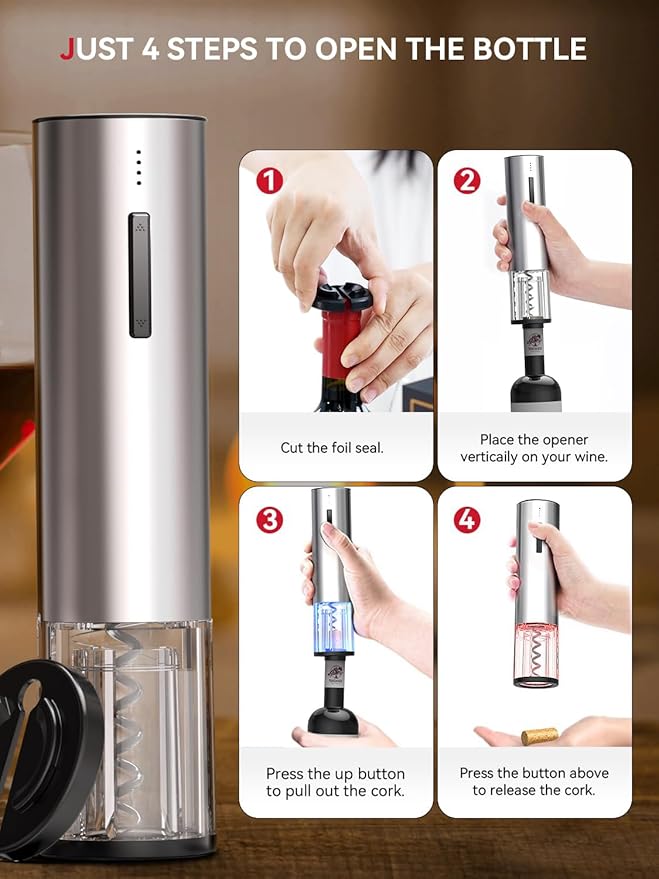 JUST 4 STEPS TO OPEN THE BOTTLE

1
Cut the foil seal.

2
Place the opener vertically on your wine.

3
Press the up button to pull out the cork.

4
Press the button above to release the cork.