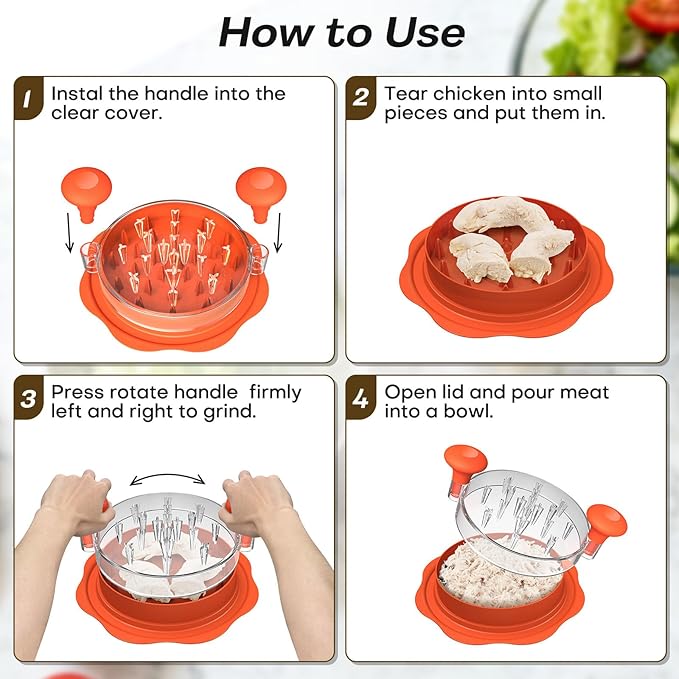 How to Use

1 Instal the handle into the clear cover.

2 Tear chicken into small pieces and put them in.

3 Press rotate handle firmly left and right to grind.

4 Open lid and pour meat into a bowl.