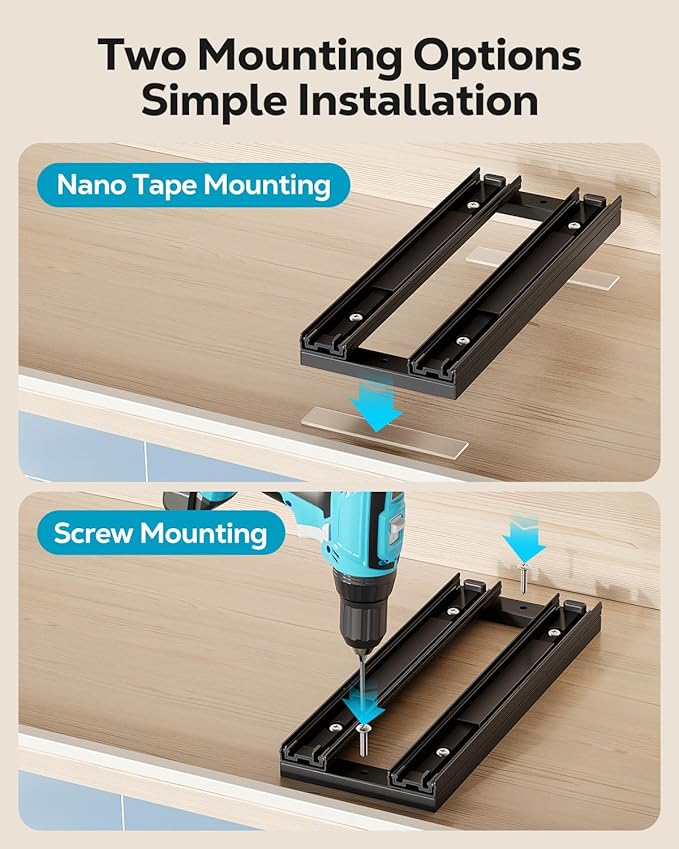 Two Mounting Options
Simple Installation

Nano Tape Mounting

Screw Mounting