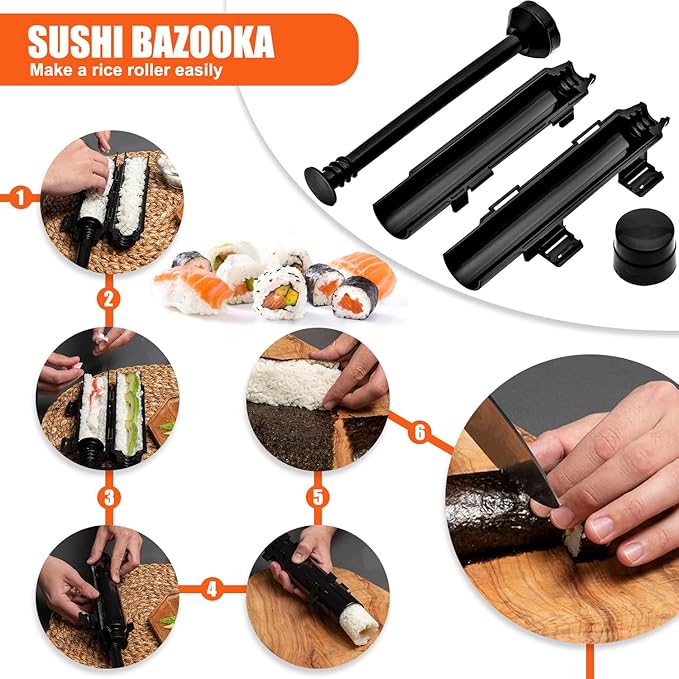 SUSHI BAZOOKA
Make a rice roller easily

1
2
3
4
5
6