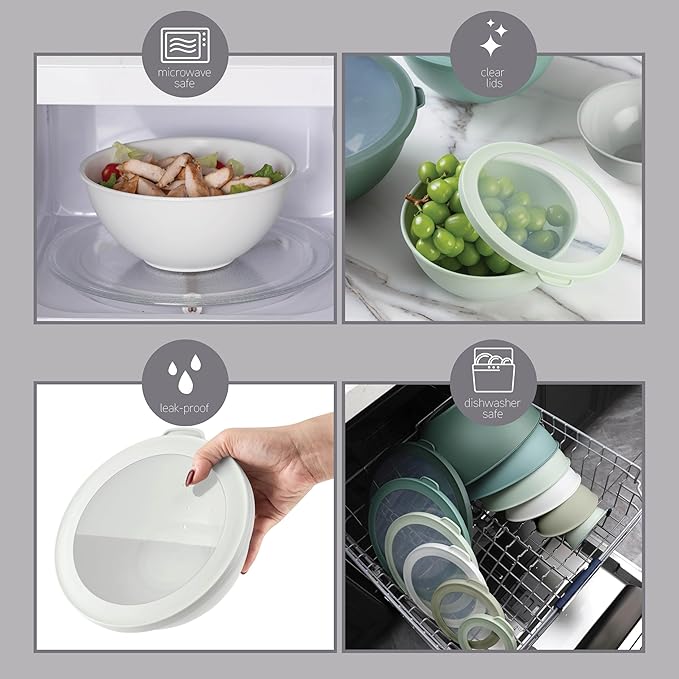 microwave safe

clear lids

leak-proof

dishwasher safe