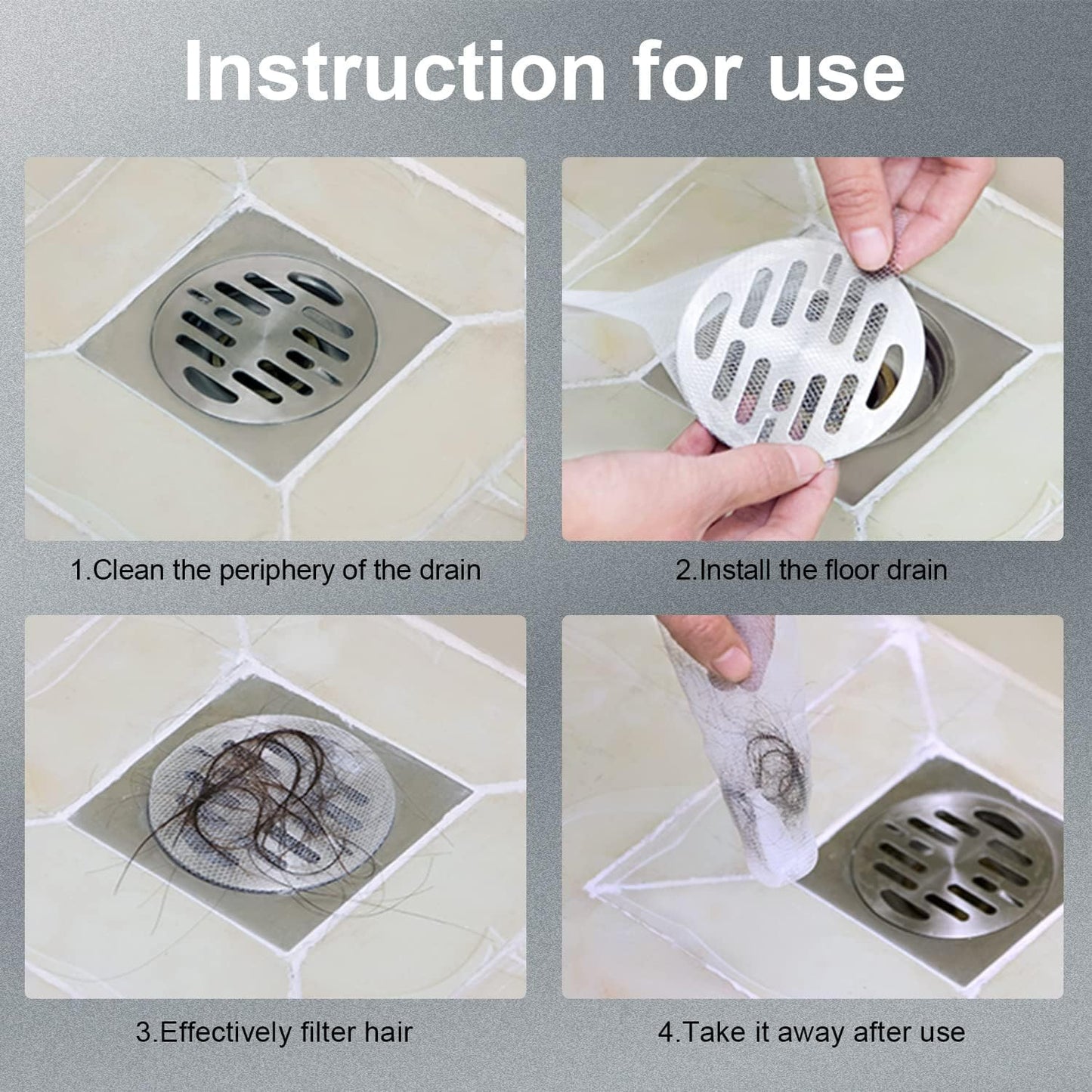 Instruction for use

1.Clean the periphery of the drain

2.Install the floor drain

3.Effectively filter hair

4.Take it away after use