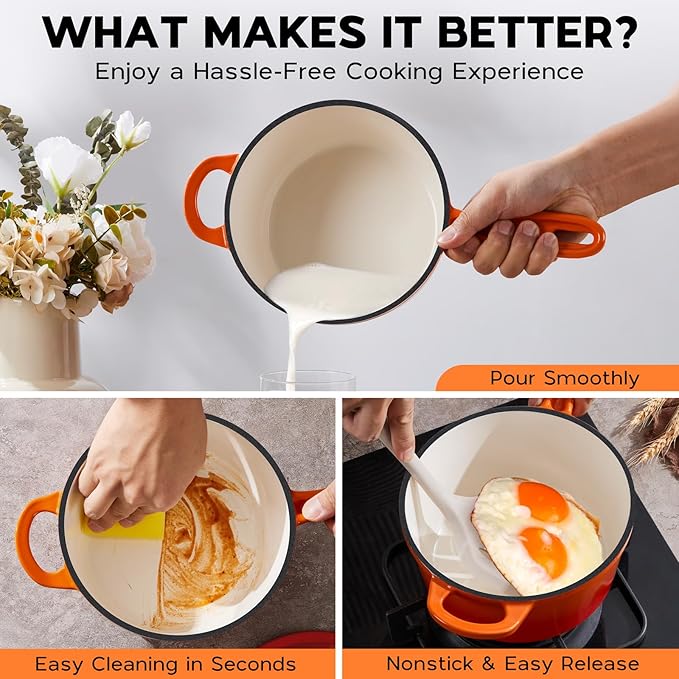 WHAT MAKES IT BETTER?
Enjoy a Hassle-Free Cooking Experience

Pour Smoothly

Easy Cleaning in Seconds

Nonstick & Easy Release