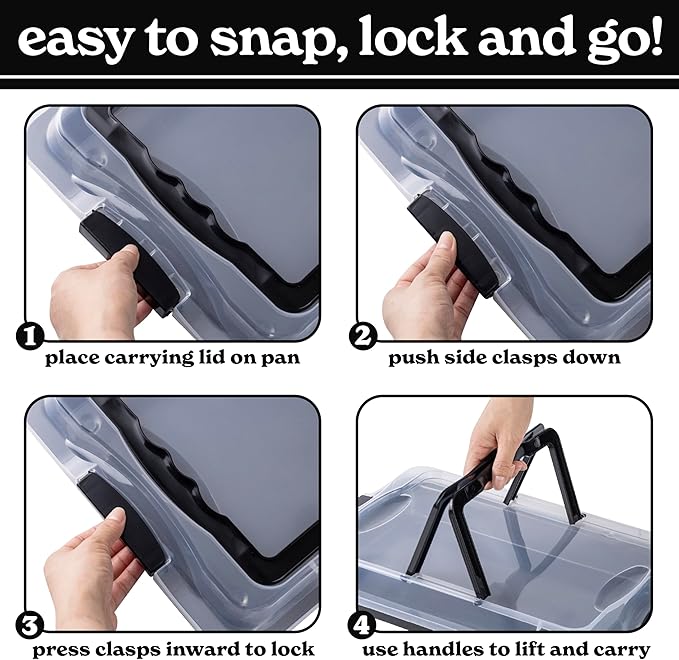 easy to snap, lock and go!

1 place carrying lid on pan

2 push side clasps down

3 press clasps inward to lock

4 use handles to lift and carry