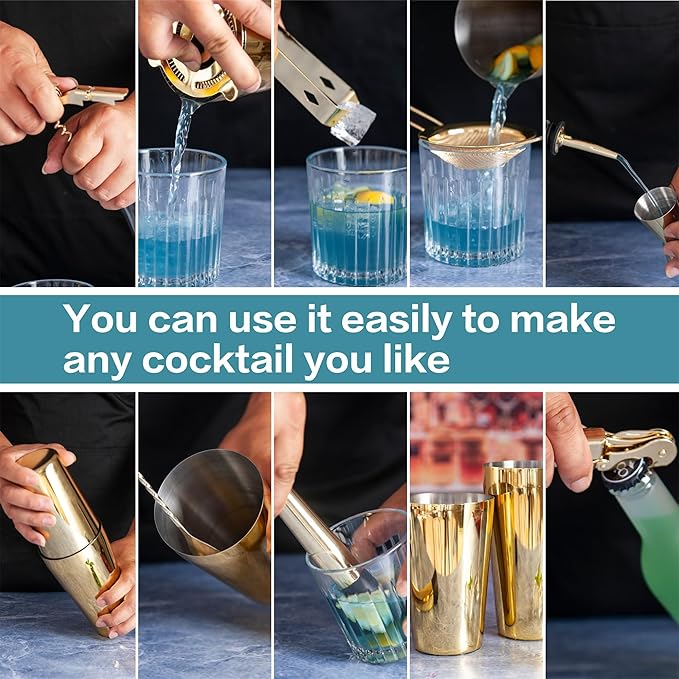 You can use it easily to make any cocktail you like