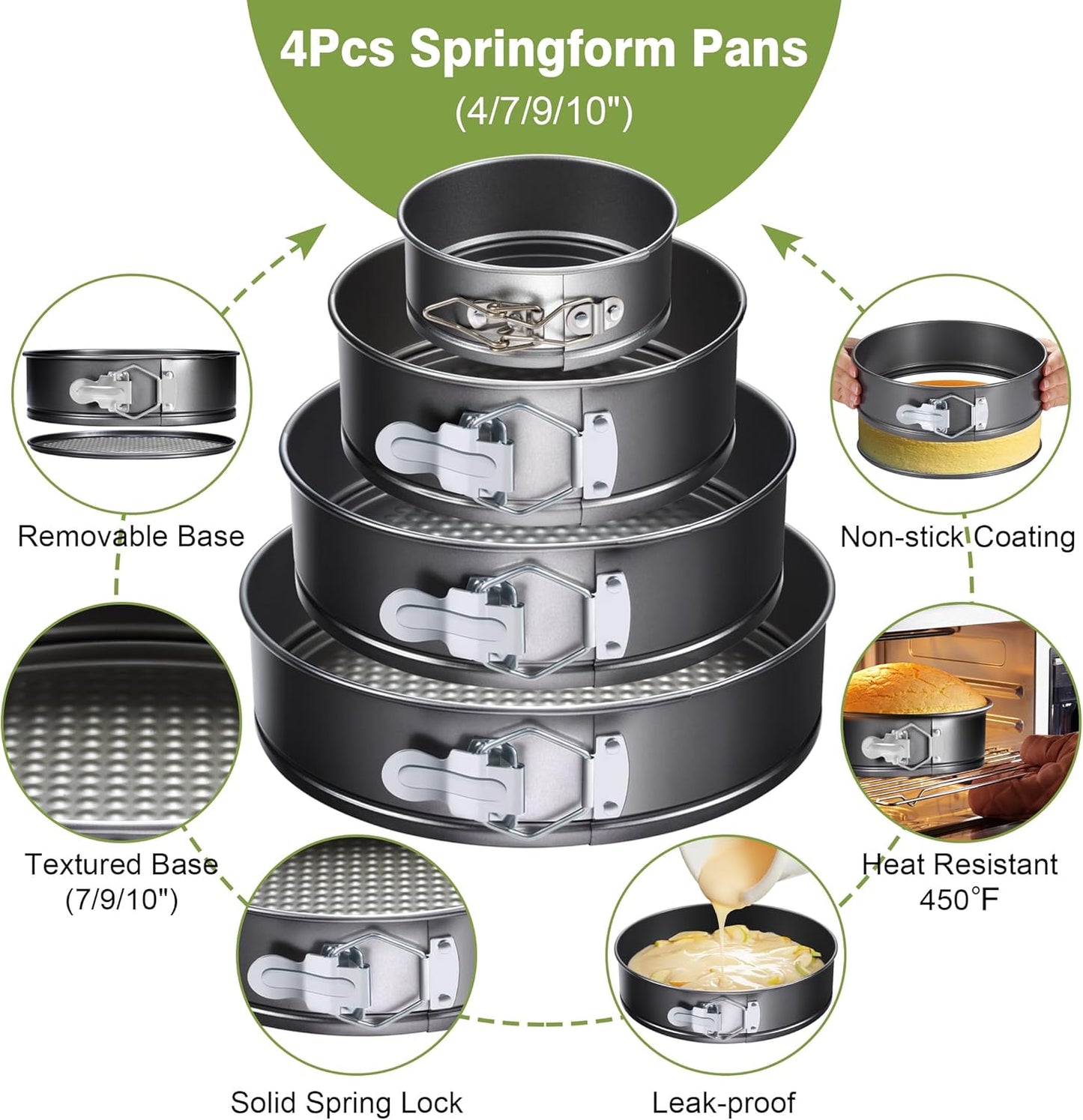 4Pcs Springform Pans
(4/7/9/10")

Removable Base

Non-stick Coating

Textured Base
(7/9/10")

Heat Resistant
450°F

Solid Spring Lock

Leak-proof