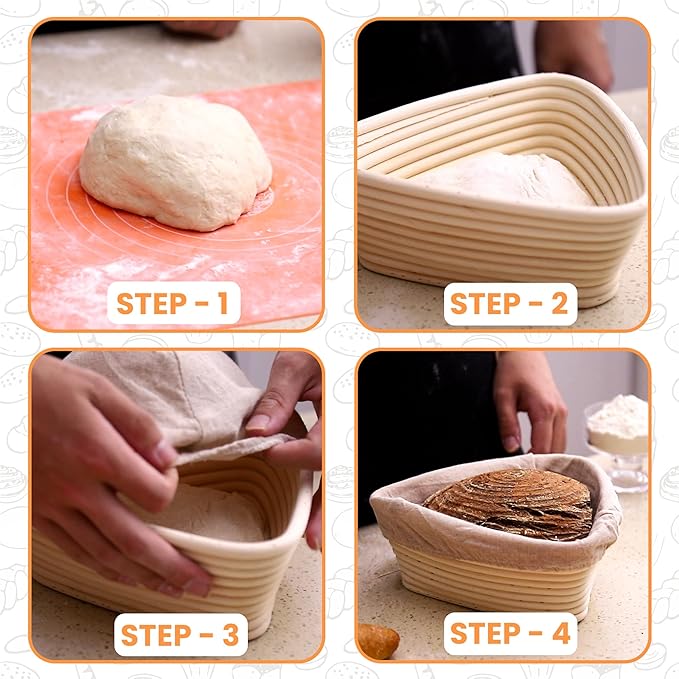 STEP - 1

STEP - 2

STEP - 3

STEP - 4