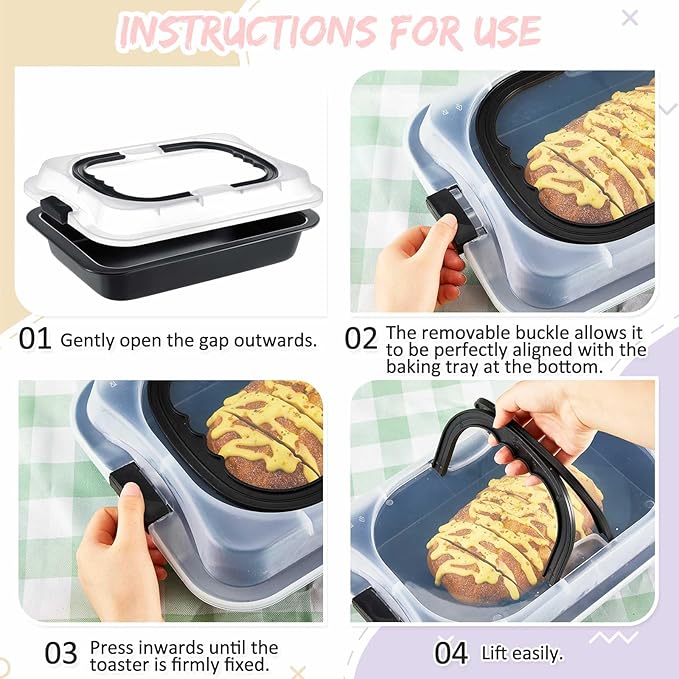 INSTRUCTIONS FOR USE

01 Gently open the gap outwards.

02 The removable buckle allows it to be perfectly aligned with the baking tray at the bottom.

03 Press inwards until the toaster is firmly fixed.

04 Lift easily.