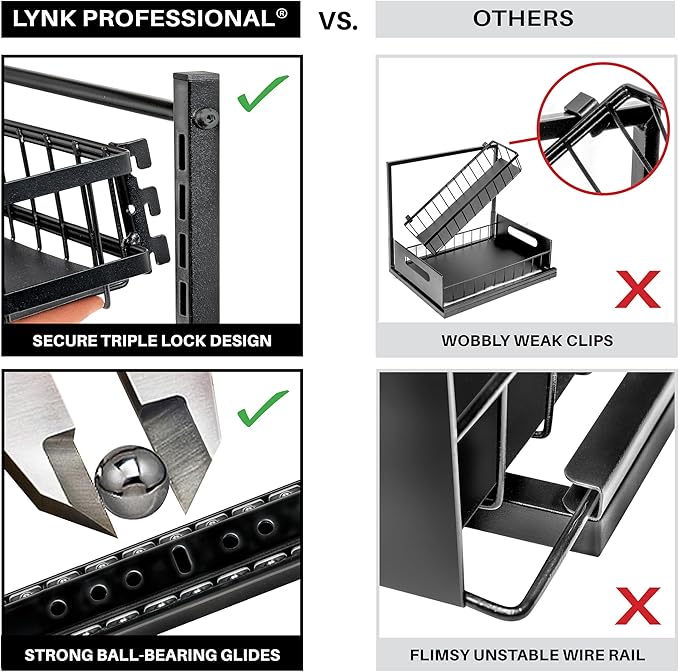 LYNK PROFESSIONAL®

VS.

OTHERS

SECURE TRIPLE LOCK DESIGN

WOBBLY WEAK CLIPS

STRONG BALL-BEARING GLIDES

FLIMSY UNSTABLE WIRE RAIL