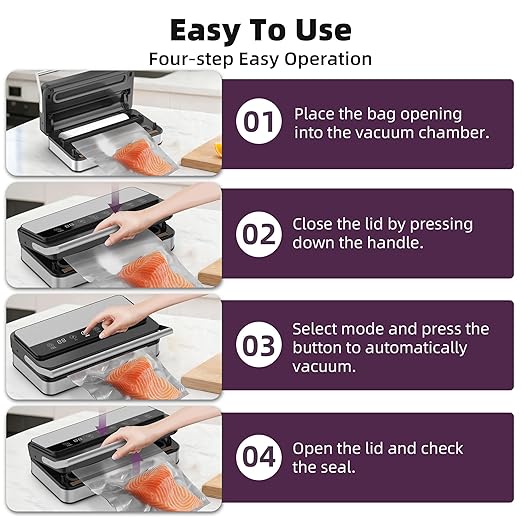 Easy To Use
Four-step Easy Operation

01 Place the bag opening into the vacuum chamber.

02 Close the lid by pressing down the handle.

03 Select mode and press the button to automatically vacuum.

04 Open the lid and check the seal.