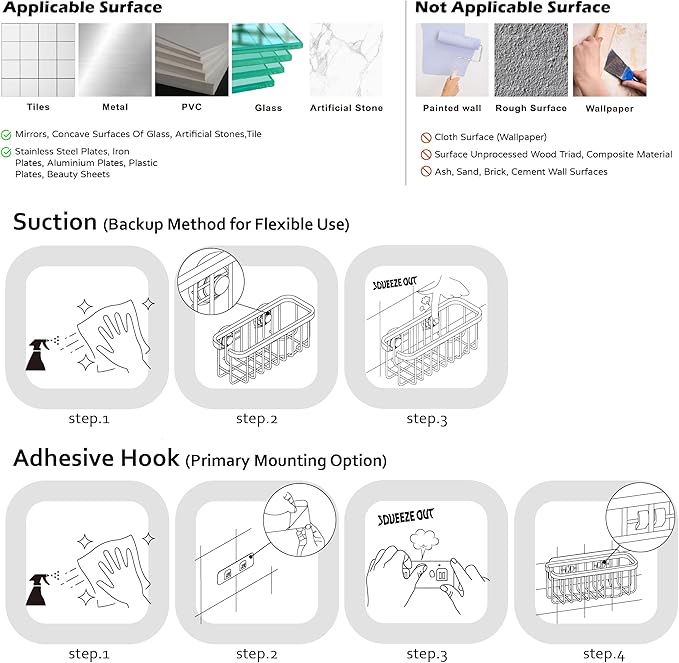 Applicable Surface

Tiles

Metal

PVC

Glass

Artificial Stone

Mirrors, Concave Surfaces Of Glass, Artificial Stones,Tile

Stainless Steel Plates, Iron Plates, Aluminium Plates, Plastic Plates, Beauty Sheets

Not Applicable Surface

Painted wall

Rough Surface

Wallpaper

Cloth Surface (Wallpaper)

Surface Unprocessed Wood Triad, Composite Material

Ash, Sand, Brick, Cement Wall Surfaces

Suction (Backup Method for Flexible Use)

SQUEEZE OUT

step.1

step.2

step.3

Adhesive Hook (Primary Mounting Option)

SQUEEZE OUT

step.1

step.2

step.3

step.4