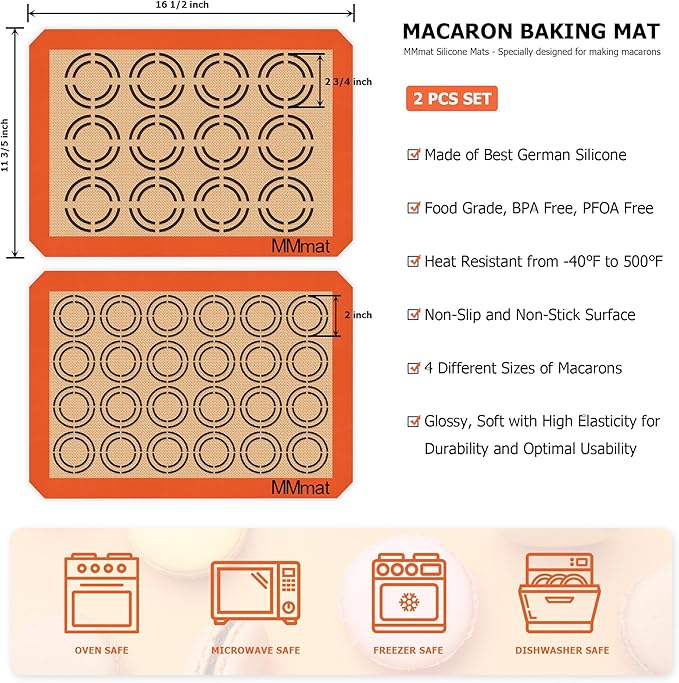 16 1/2 inch

11 3/5 inch

2 3/4 inch

MMmat

2 inch

MMmat

MACARON BAKING MAT

MMmat Silicone Mats - Specially designed for making macarons

2 PCS SET

Made of Best German Silicone

Food Grade, BPA Free, PFOA Free

Heat Resistant from -40°F to 500°F

Non-Slip and Non-Stick Surface

4 Different Sizes of Macarons

Glossy, Soft with High Elasticity for Durability and Optimal Usability

OVEN SAFE

MICROWAVE SAFE

FREEZER SAFE

DISHWASHER SAFE