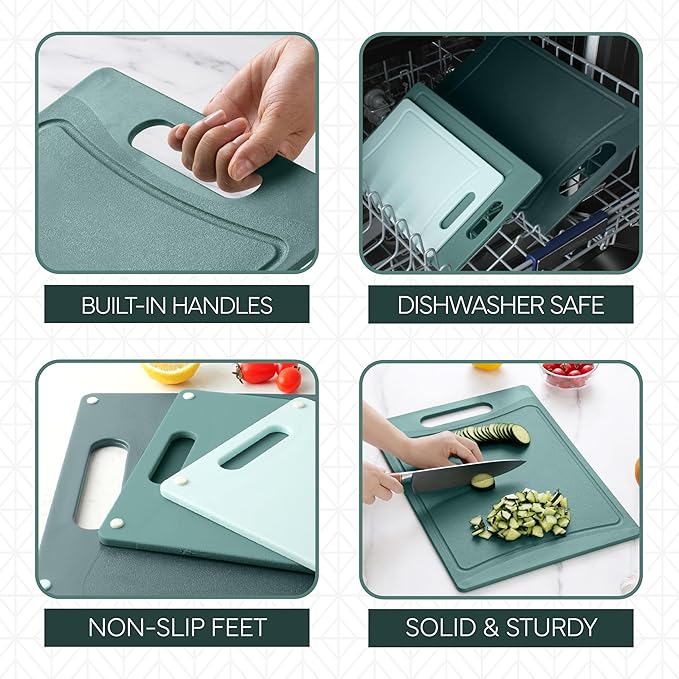 BUILT-IN HANDLES

DISHWASHER SAFE

NON-SLIP FEET

SOLID & STURDY