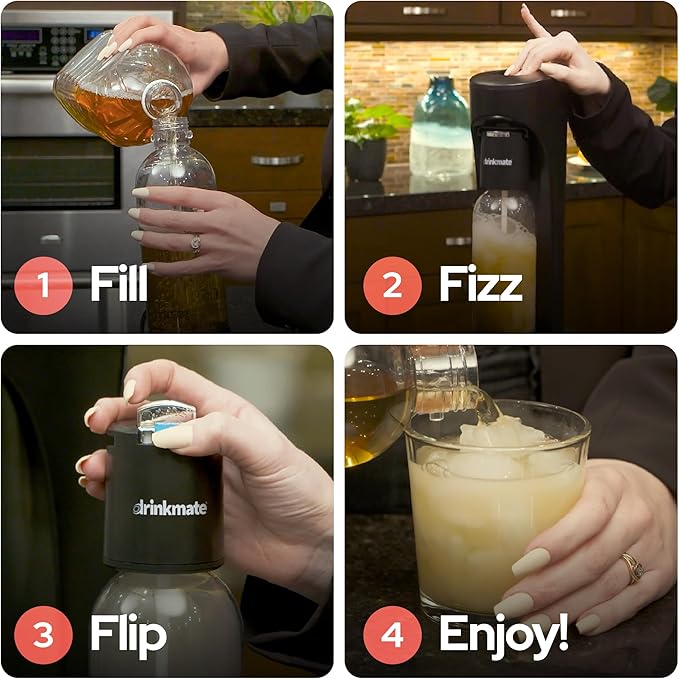 1 Fill

drinkmate

2 Fizz

drinkmate

3 Flip

4 Enjoy!