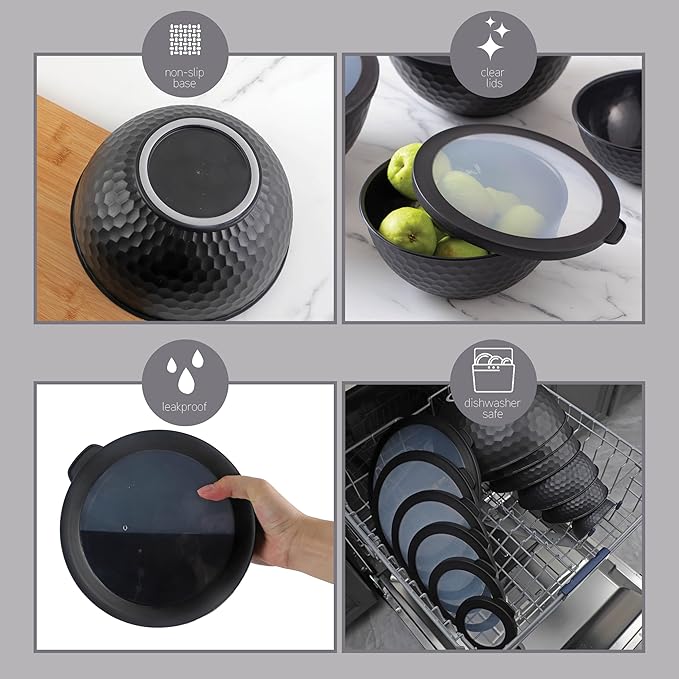 non-slip base

clear lids

leakproof

dishwasher safe