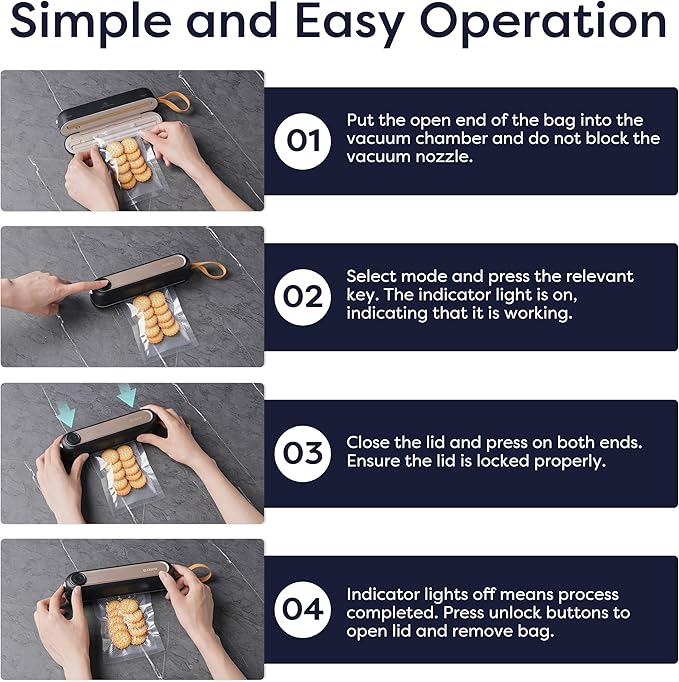 Simple and Easy Operation

01

Put the open end of the bag into the vacuum chamber and do not block the vacuum nozzle.

02

Select mode and press the relevant key. The indicator light is on, indicating that it is working.

03

Close the lid and press on both ends. Ensure the lid is locked properly.

04

Indicator lights off means process completed. Press unlock buttons to open lid and remove bag.