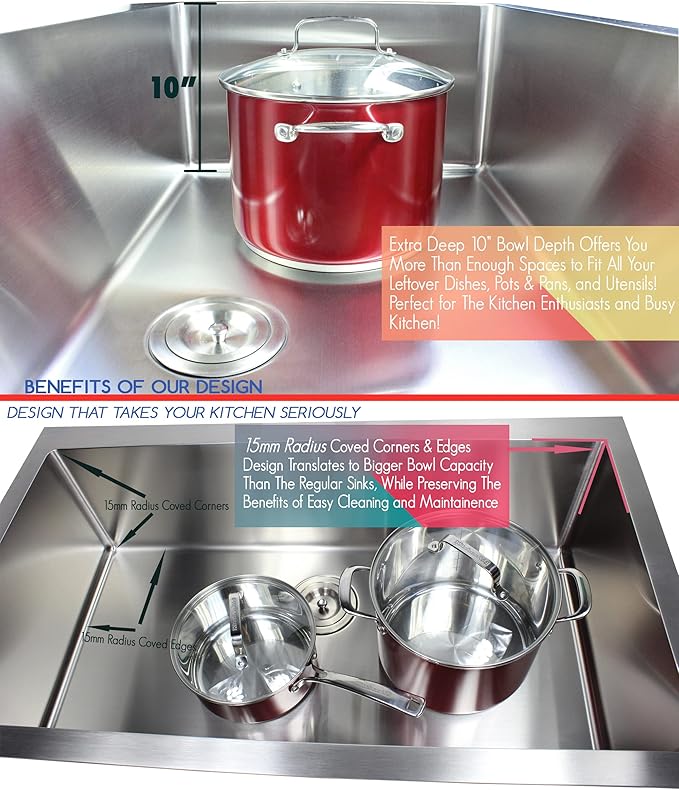 10"

Extra Deep 10" Bowl Depth Offers You More Than Enough Spaces to Fit All Your Leftover Dishes, Pots & Pans, and Utensils! Perfect for The Kitchen Enthusiasts and Busy Kitchen!

BENEFITS OF OUR DESIGN

DESIGN THAT TAKES YOUR KITCHEN SERIOUSLY

15mm Radius Coved Corners & Edges Design Translates to Bigger Bowl Capacity Than The Regular Sinks, While Preserving The Benefits of Easy Cleaning and Maintainence

15mm Radius Coved Corners

15mm Radius Coved Edges