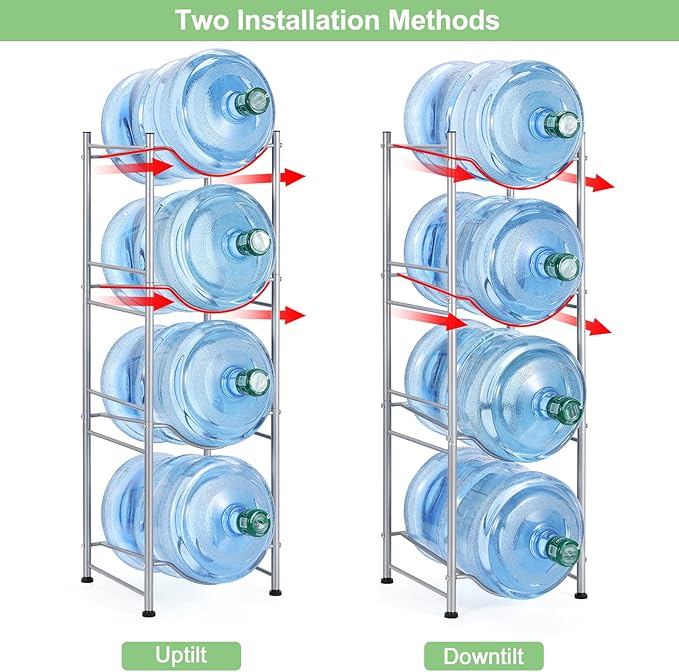 Two Installation Methods

Uptilt

Downtilt