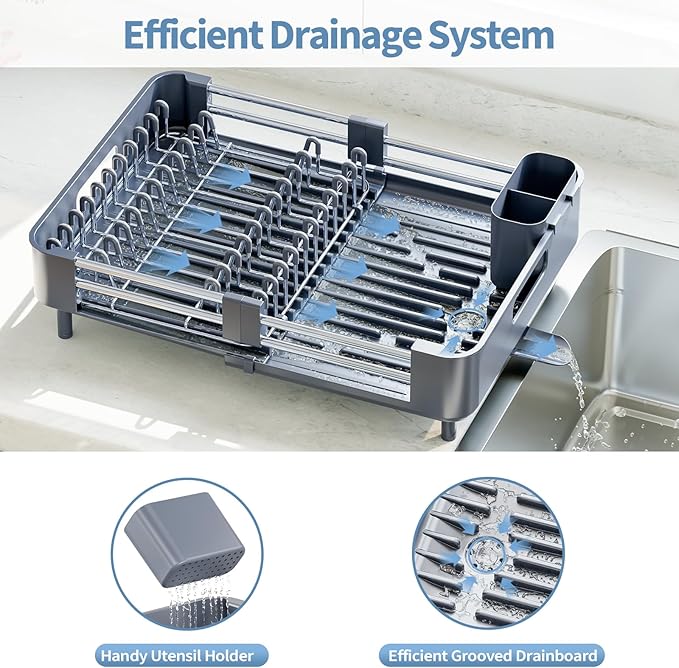 Efficient Drainage System

Handy Utensil Holder

Efficient Grooved Drainboard