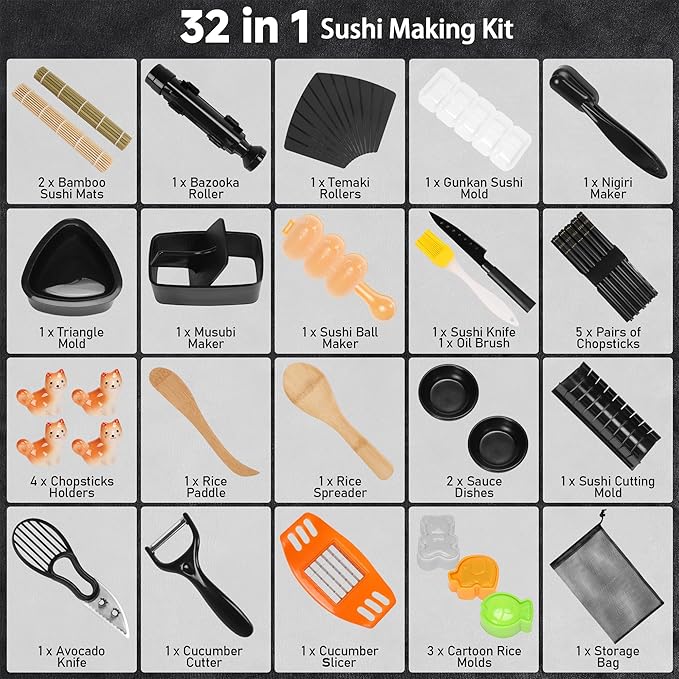 32 in 1 Sushi Making Kit

2 x Bamboo Sushi Mats

1 x Bazooka Roller

1 x Temaki Rollers

1 x Gunkan Sushi Mold

1 x Nigiri Maker

1 x Triangle Mold

1 x Musubi Maker

1 x Sushi Ball Maker

1 x Sushi Knife
1 x Oil Brush

5 x Pairs of Chopsticks

4 x Chopsticks Holders

1 x Rice Paddle

1 x Rice Spreader

2 x Sauce Dishes

1 x Sushi Cutting Mold

1 x Avocado Knife

1 x Cucumber Cutter

1 x Cucumber Slicer

3 x Cartoon Rice Molds

1 x Storage Bag